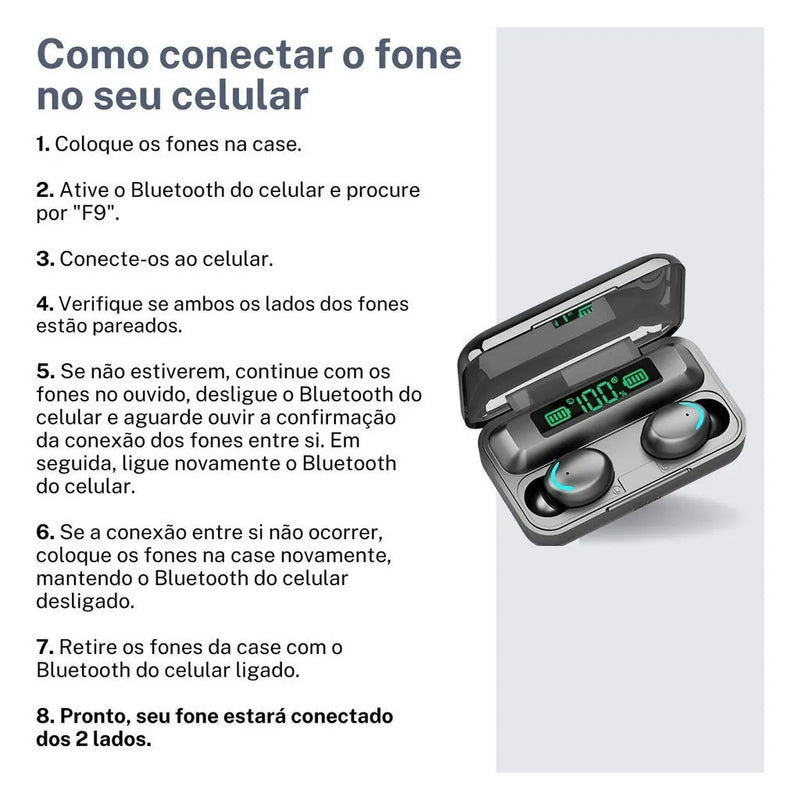 Como conectar o fone no seu celular

1. Coloque os fones na case.

2. Ative o Bluetooth do celular e procure por "F9".

3. Conecte-os ao celular.

4. Verifique se ambos os lados dos fones estão pareados.

5. Se não estiverem, continue com os fones no ouvido, desligue o Bluetooth do celular e aguarde ouvir a confirmação da conexão dos fones entre si. Em seguida, ligue novamente o Bluetooth do celular.

6. Se a conexão entre si não ocorrer, coloque os fones na case novamente, mantendo o Bluetooth do celular desligado.

7. Retire os fones da case com o Bluetooth do celular ligado.

8. Pronto, seu fone estará conectado dos 2 lados.

100%